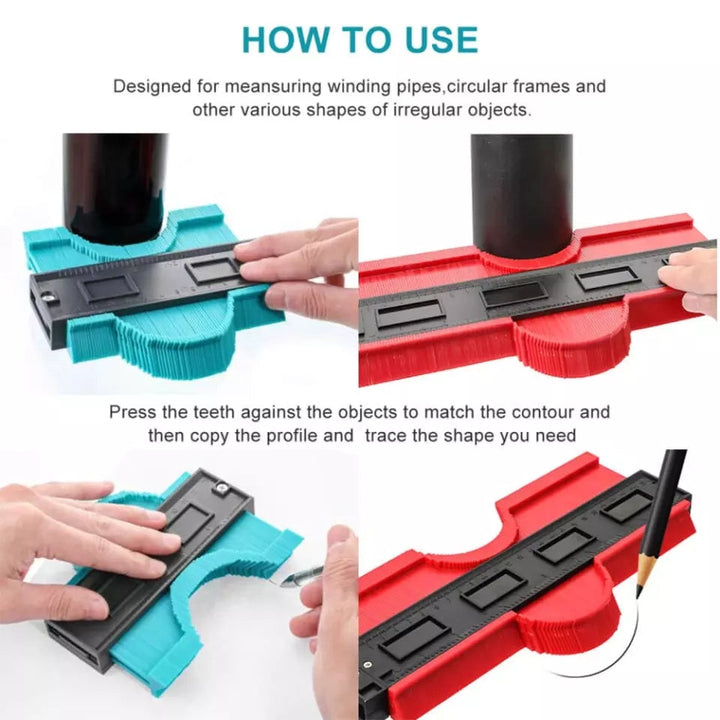 HOW TO USE

Designed for meansuring winding pipes,circular frames and other various shapes of irregular objects.

Press the teeth against the objects to match the contour and then copy the profile and  trace the shape you need